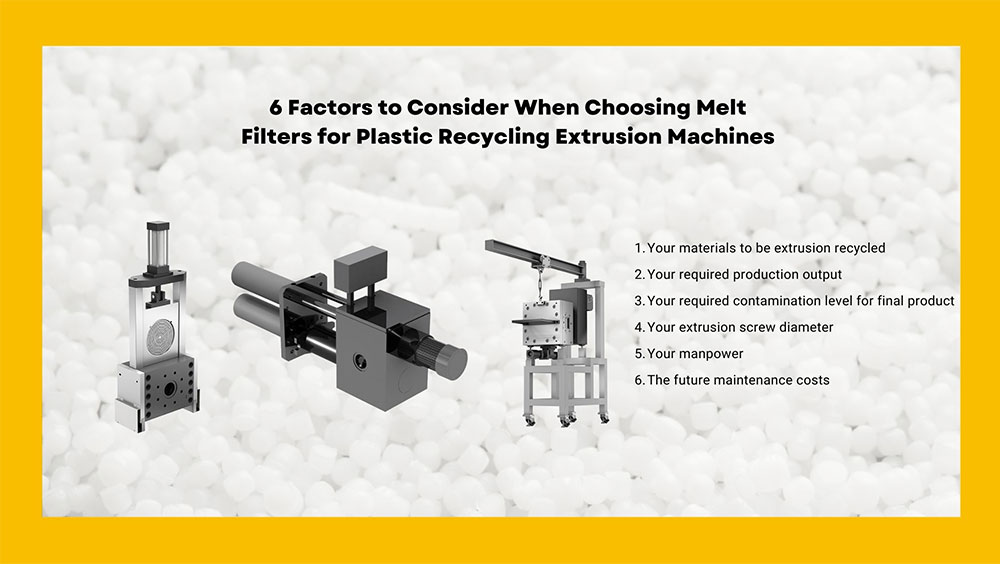 6 Factors to Consider When Choosing Melt Filters for Plastic Recycling Extrusion Machines

1. Your materials to be extrusion recycled
2. Your required production output
3. Your required contamination level for final product
4. Your extrusion screw diameter
5. Your manpower
6. The future maintenance costs